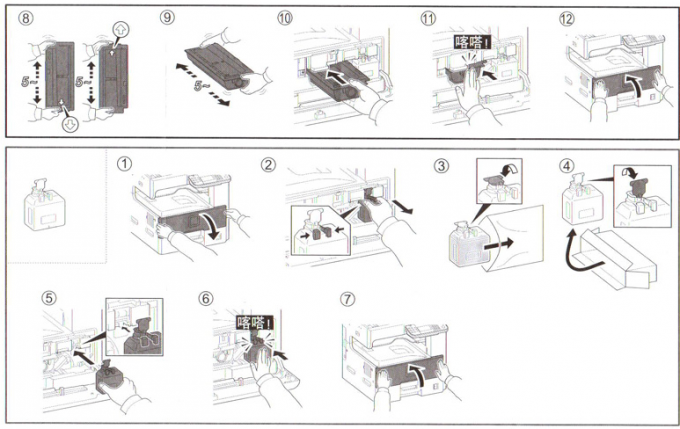 ⑧
5~
5~
⑨
5~
⑩
⑪
喀嗒！
⑫

①
②
③
④
⑤
⑥
喀嗒！
⑦