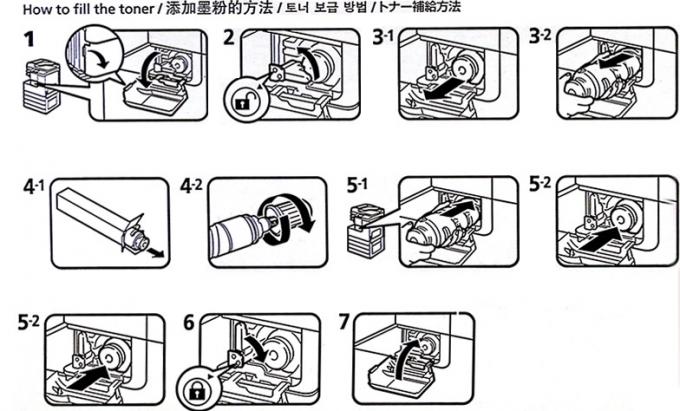 How to fill the toner / 添加墨粉的方法 / 토너 보급 방법 / トナー補給方法

1

2

3-1

3-2

4-1

4-2

5-1

5-2

5-2

6

7